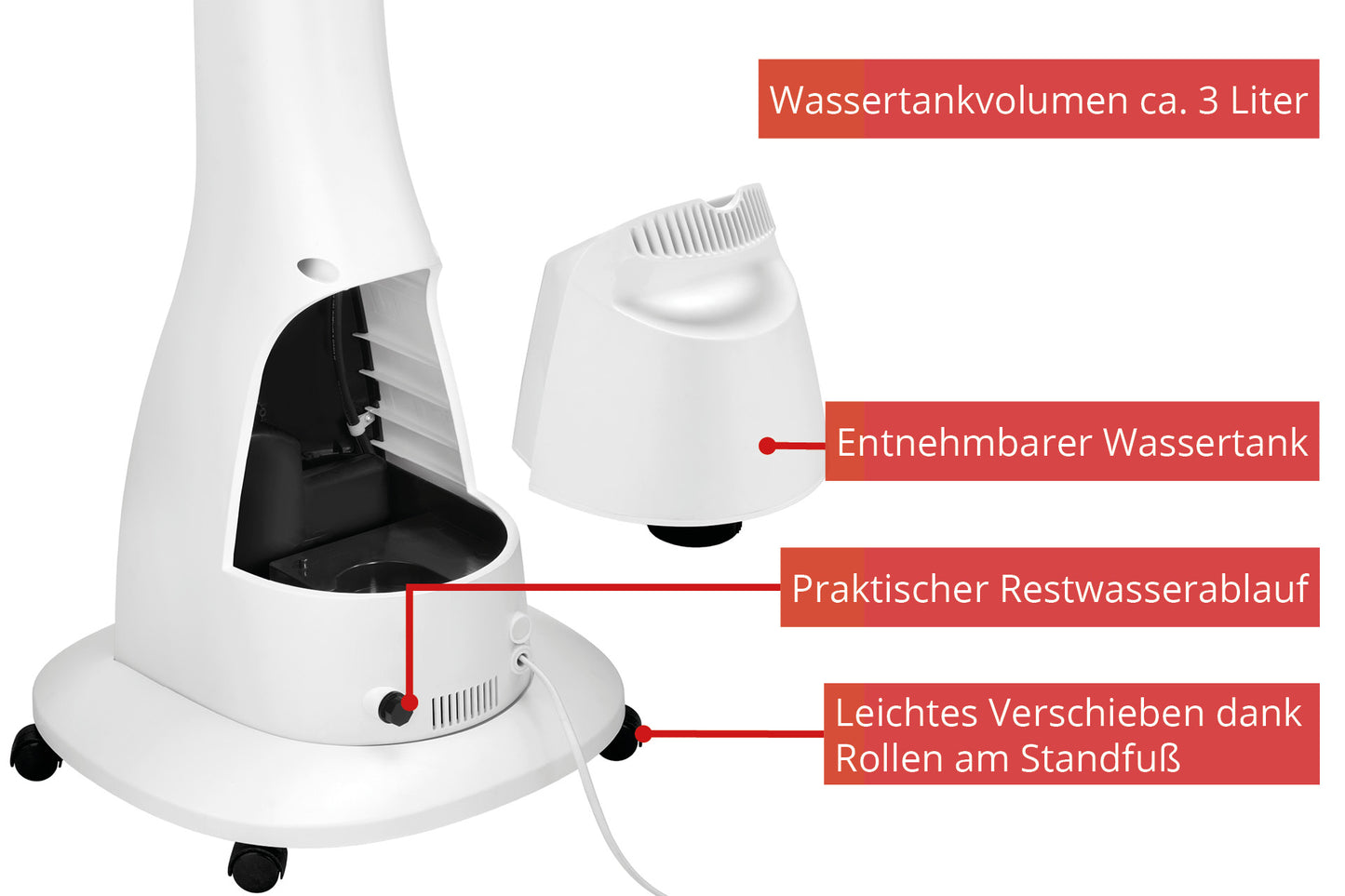 Wassertankvolumen ca. 3 Liter

Entnehmbarer Wassertank

Praktischer Restwasserablauf

Leichtes Verschieben dank Rollen am Standfuß