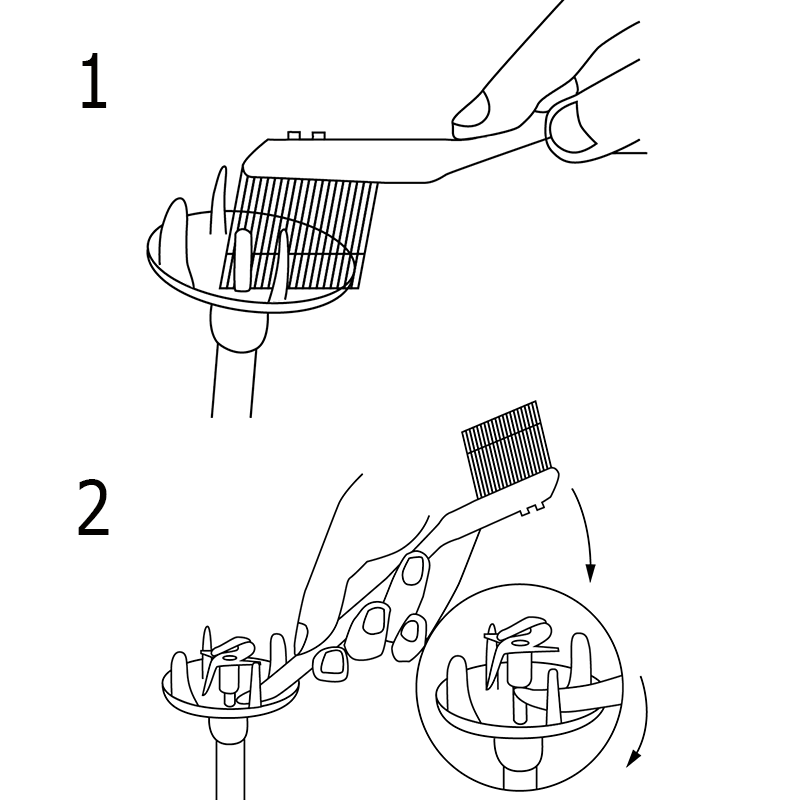 1

2