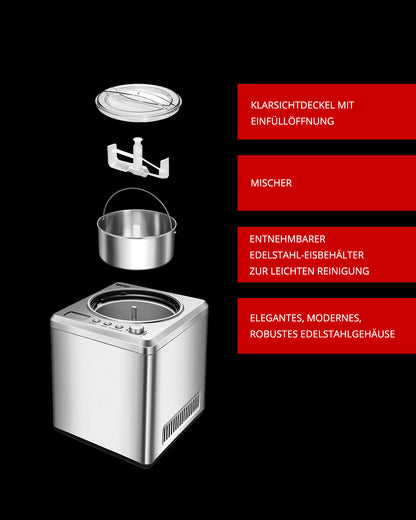 KLARSICHTDECKEL MIT EINFÜLLÖFFNUNG

MISCHER

ENTNEHMBARER EDELSTAHL-EISBEHÄLTER ZUR LEICHTEN REINIGUNG

ELEGANTES, MODERNES, ROBUSTES EDELSTAHLGEHÄUSE